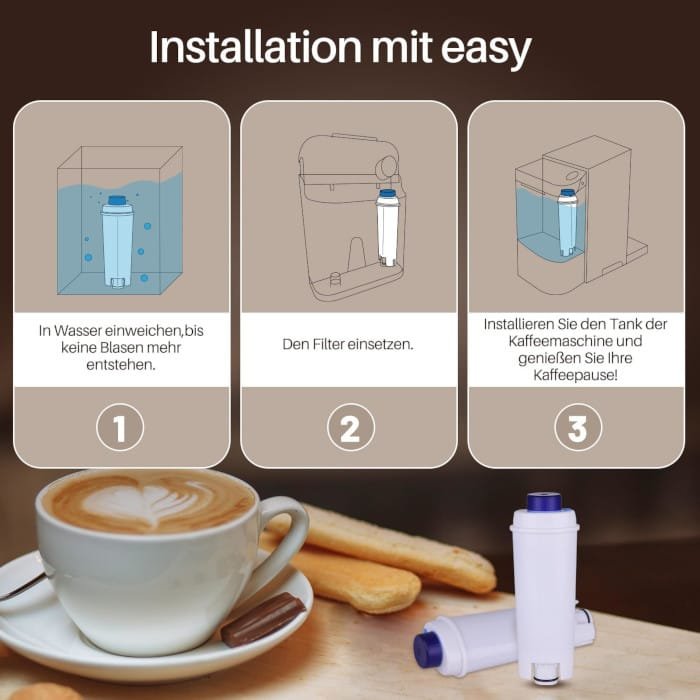 Installation mit easy

In Wasser einweichen,bis keine Blasen mehr entstehen.

1

Den Filter einsetzen.

2

Installieren Sie den Tank der Kaffeemaschine und genießen Sie Ihre Kaffeepause!

3